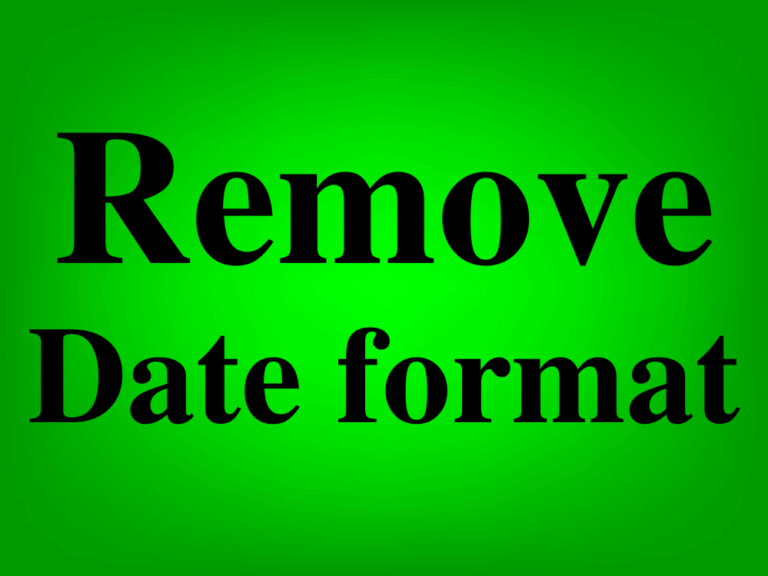 Remove
Date format